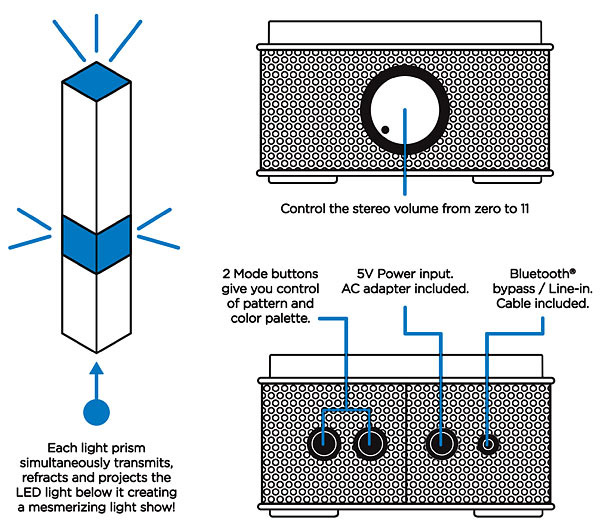 Control the stereo volume from zero to 11

2 Mode buttons give you control of pattern and color palette.

5V Power input. AC adapter included.

Bluetooth® bypass / Line-in. Cable included.

Each light prism simultaneously transmits, refracts and projects the LED light below it creating a mesmerizing light show!