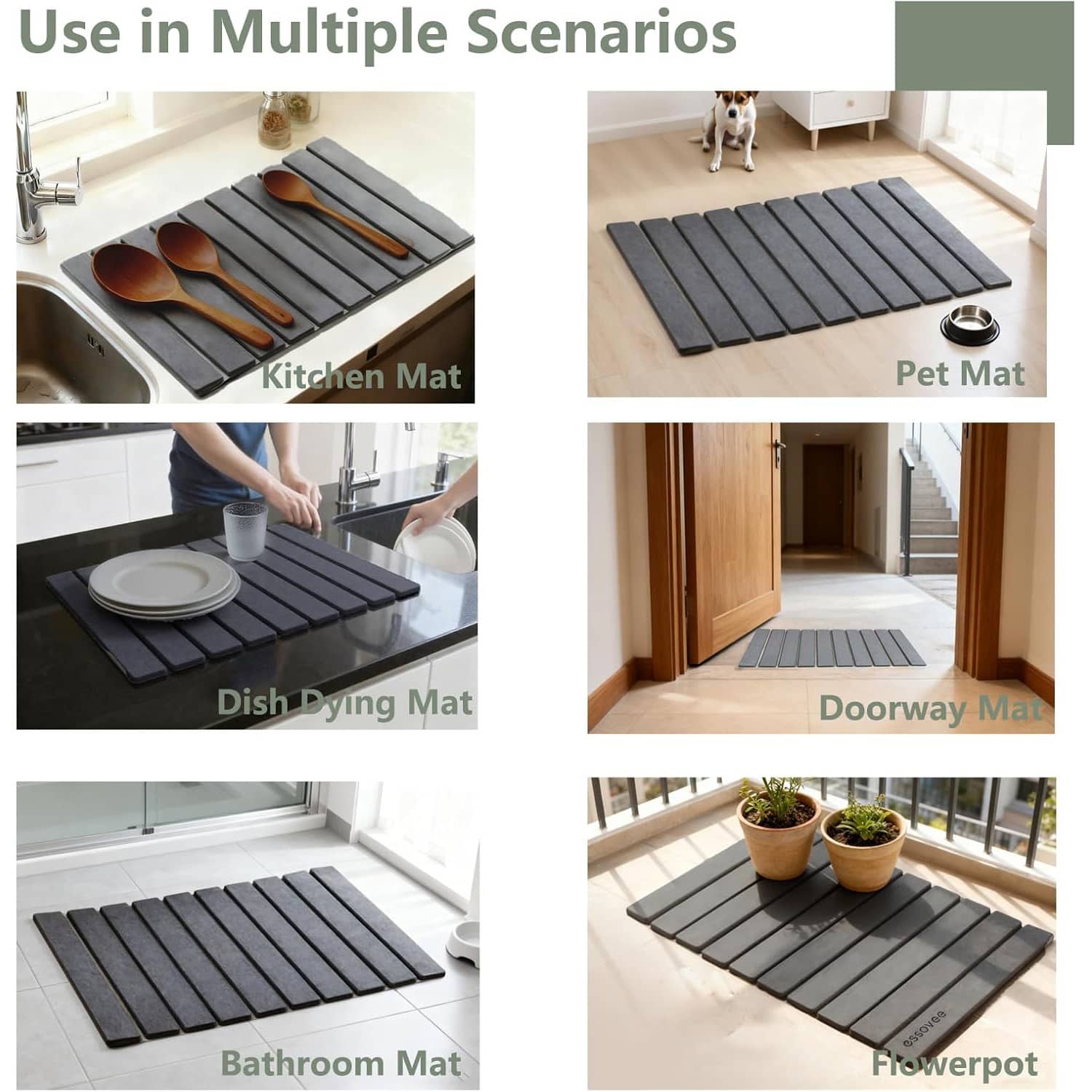 Use in Multiple Scenarios

Kitchen Mat

Pet Mat

Dish Dying Mat

Doorway Mat

Bathroom Mat

essovee

Flowerpot