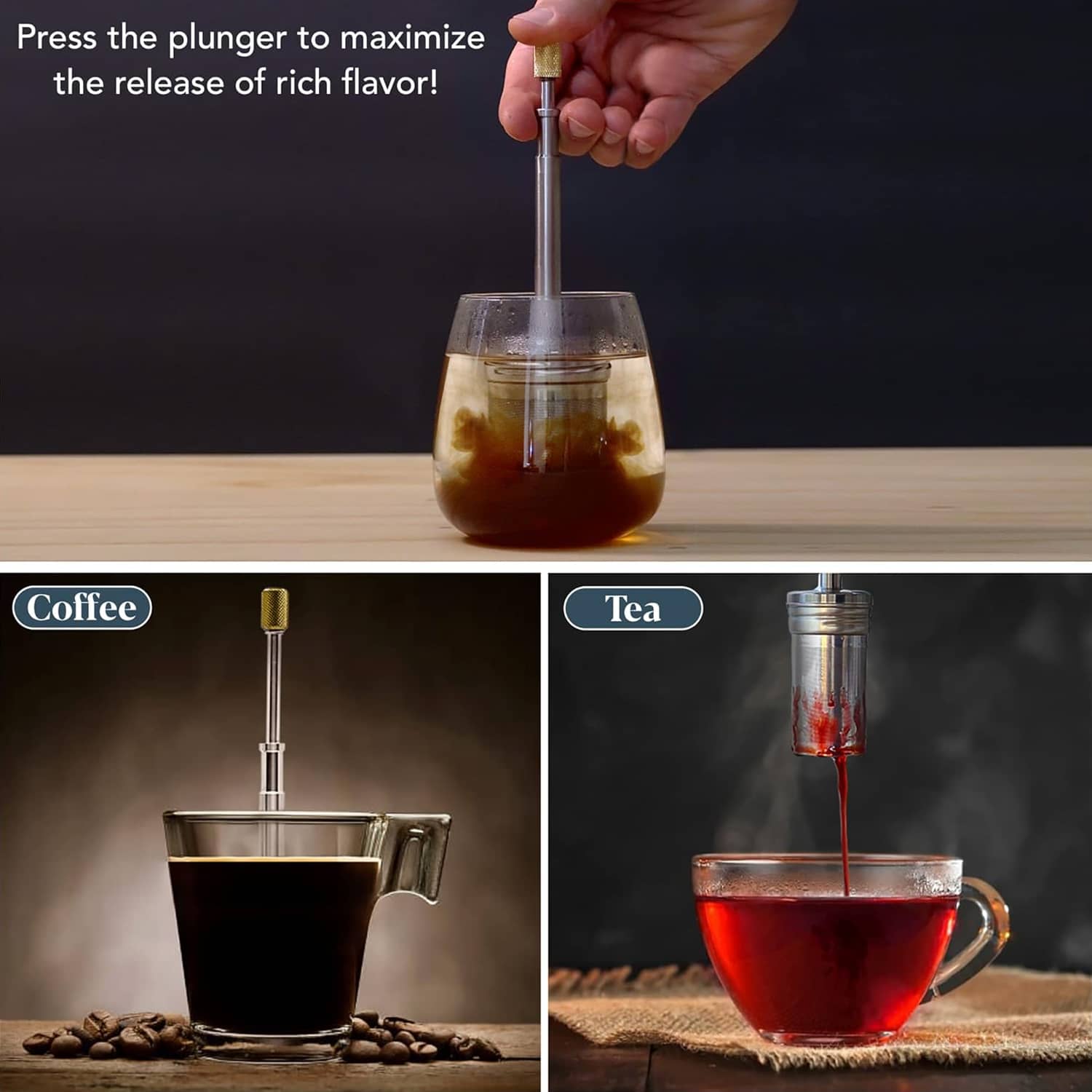 Press the plunger to maximize the release of rich flavor!

Coffee

Tea