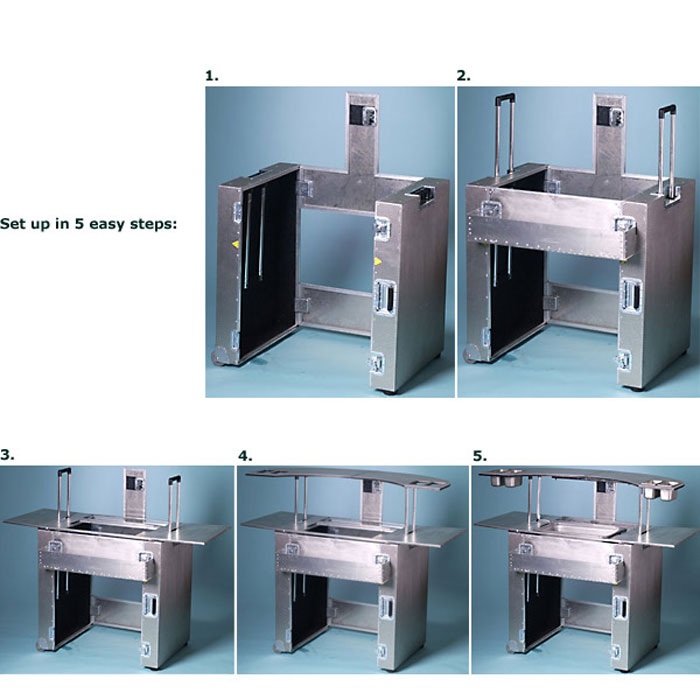 Set up in 5 easy steps:

1.

2.

3.

4.

5.