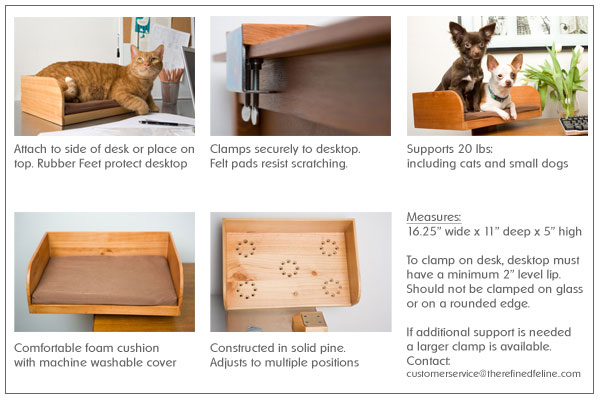 Attach to side of desk or place on top. Rubber Feet protect desktop

Clamps securely to desktop. Felt pads resist scratching.

Supports 20 lbs: including cats and small dogs

Comfortable foam cushion with machine washable cover

Constructed in solid pine. Adjusts to multiple positions

Measures:
16.25" wide x 11" deep x 5" high

To clamp on desk, desktop must have a minimum 2" level lip. Should not be clamped on glass or on a rounded edge.

If additional support is needed a larger clamp is available. Contact:
customerservice@therefinedfeline.com