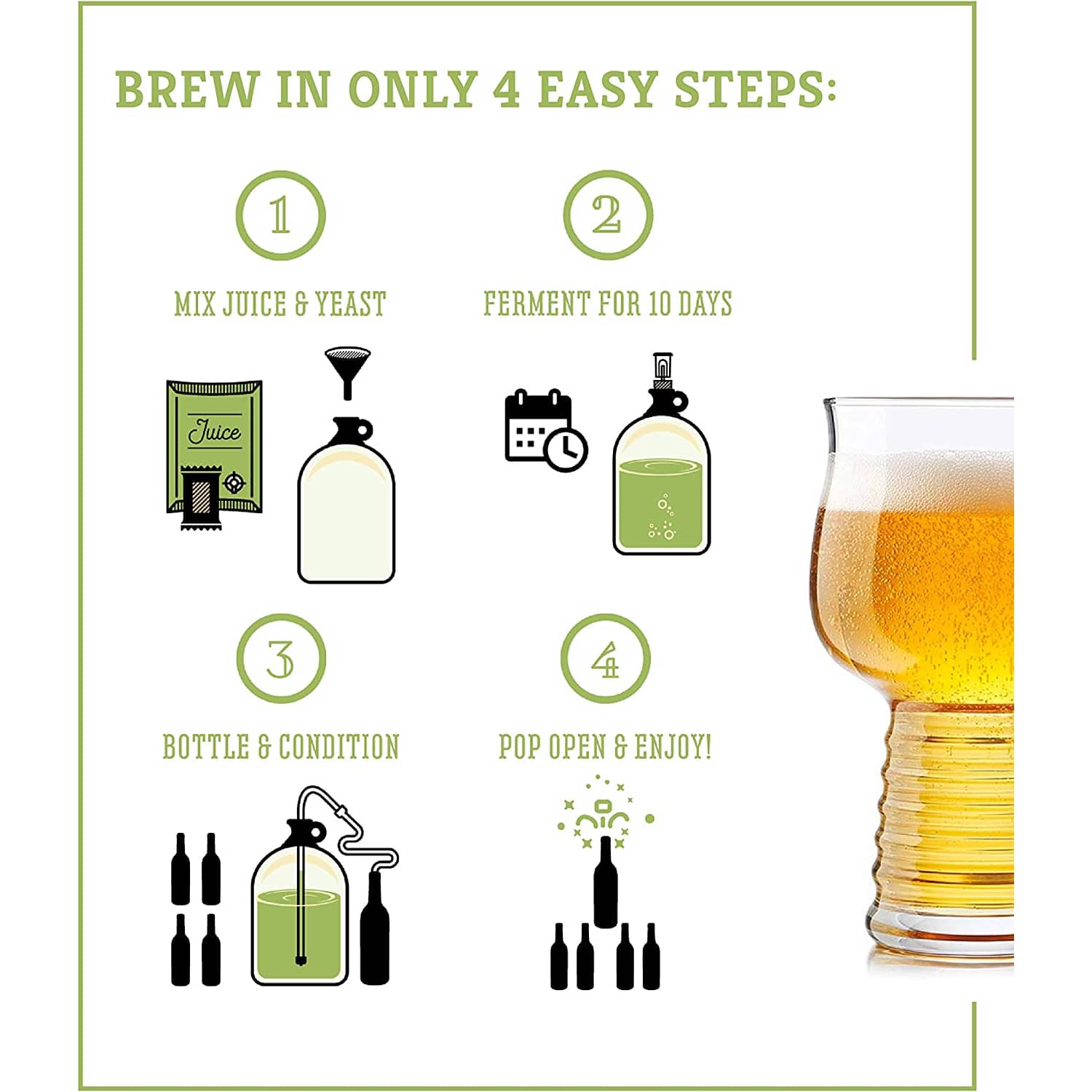 BREW IN ONLY 4 EASY STEPS:

1

MIX JUICE & YEAST

Juice

2

FERMENT FOR 10 DAYS

3

BOTTLE & CONDITION

4

POP OPEN & ENJOY!