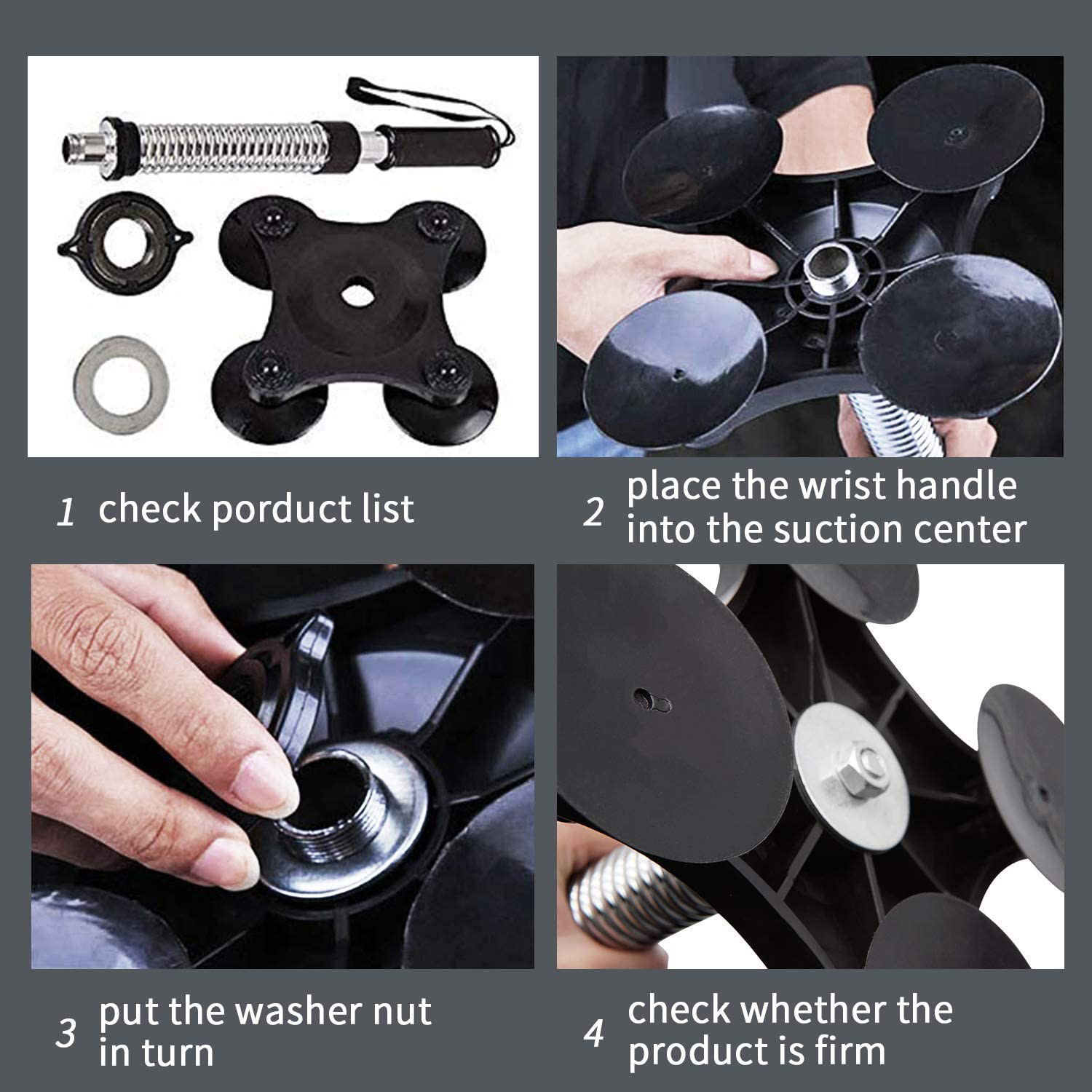 1 check porduct list

2 place the wrist handle into the suction center

3 put the washer nut in turn

4 check whether the product is firm