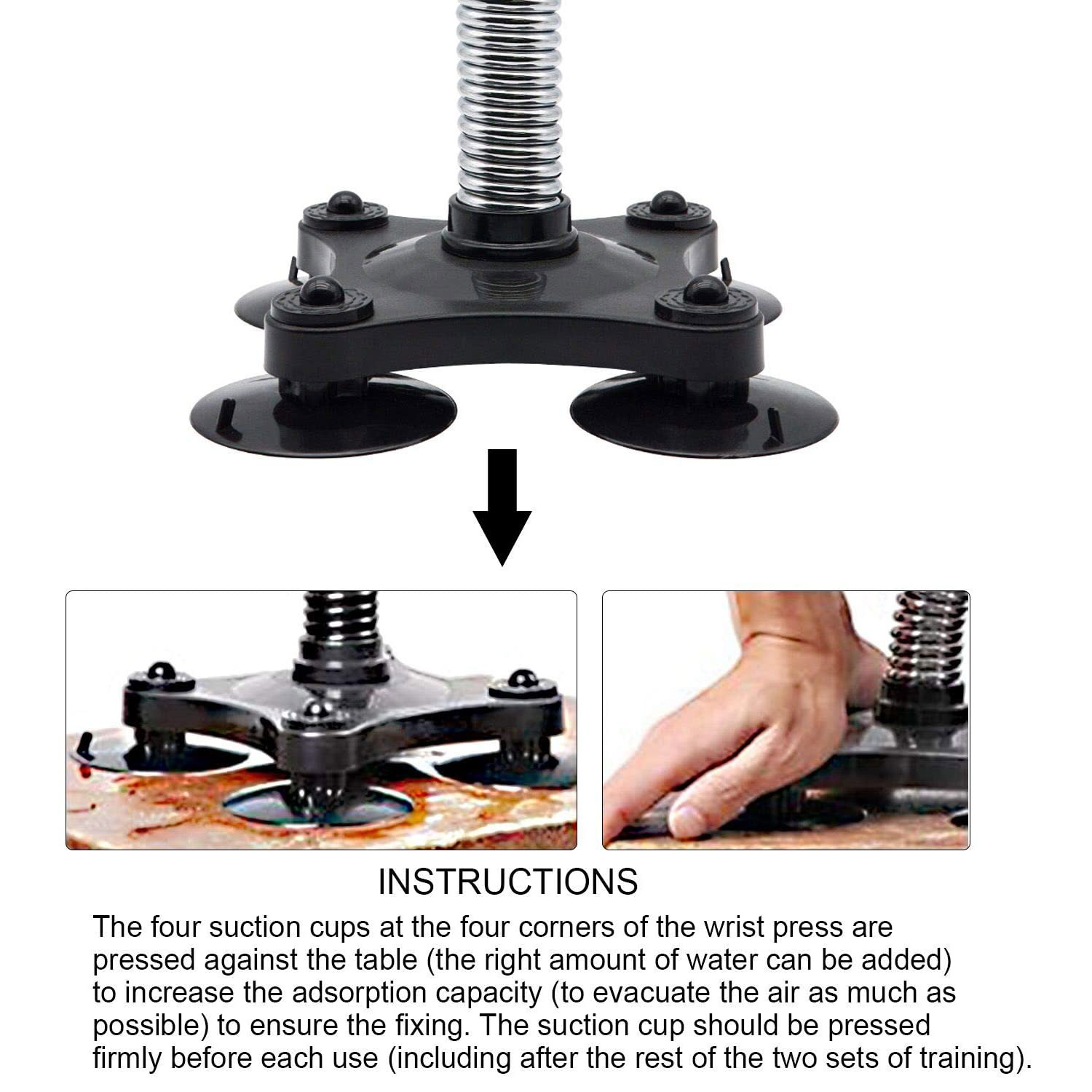 INSTRUCTIONS

The four suction cups at the four corners of the wrist press are pressed against the table (the right amount of water can be added) to increase the adsorption capacity (to evacuate the air as much as possible) to ensure the fixing. The suction cup should be pressed firmly before each use (including after the rest of the two sets of training).